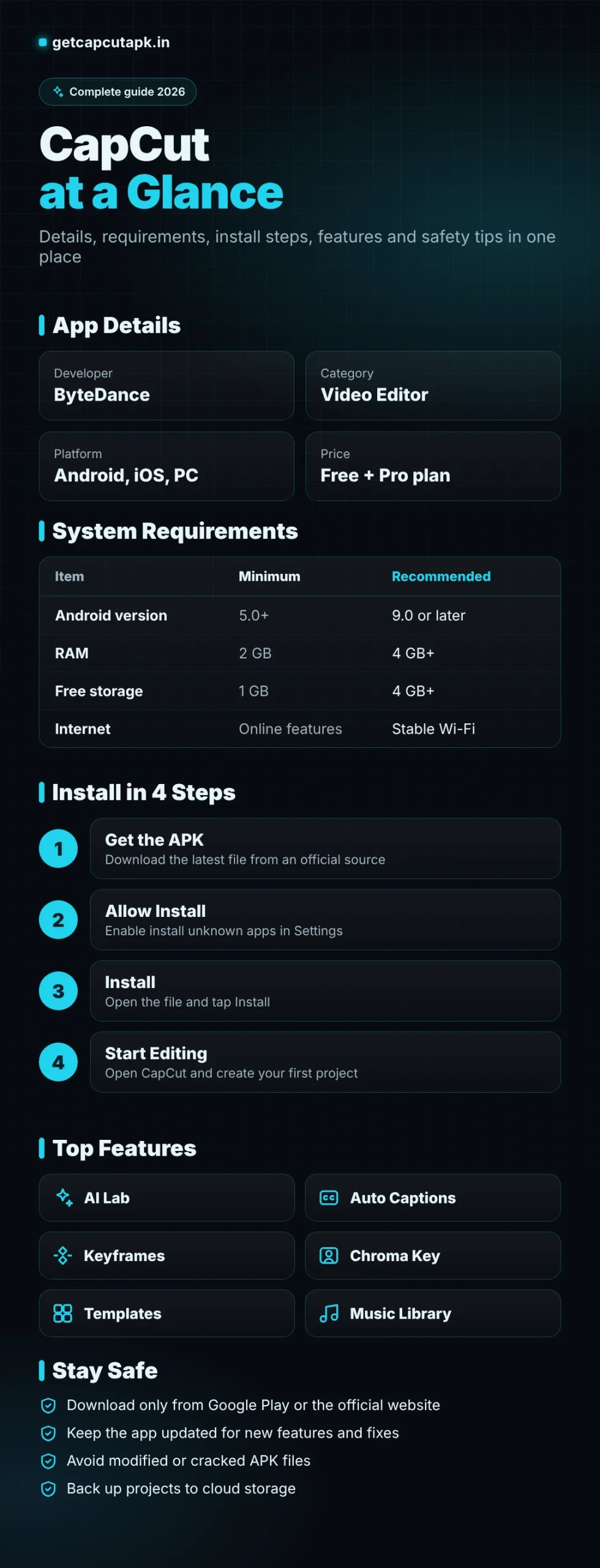 getcapcutapk.in

Complete guide 2026

CapCut
at a Glance

Details, requirements, install steps, features and safety tips in one place

App Details

Developer
ByteDance

Category
Video Editor

Platform
Android, iOS, PC

Price
Free + Pro plan

System Requirements

| Item | Minimum | Recommended |
|---|---|---|
| Android version | 5.0+ | 9.0 or later |
| RAM | 2 GB | 4 GB+ |
| Free storage | 1 GB | 4 GB+ |
| Internet | Online features | Stable Wi-Fi |

Install in 4 Steps

1
Get the APK
Download the latest file from an official source

2
Allow Install
Enable install unknown apps in Settings

3
Install
Open the file and tap Install

4
Start Editing
Open CapCut and create your first project

Top Features

AI Lab

Auto Captions

Keyframes

Chroma Key

Templates

Music Library

Stay Safe

Download only from Google Play or the official website

Keep the app updated for new features and fixes

Avoid modified or cracked APK files

Back up projects to cloud storage